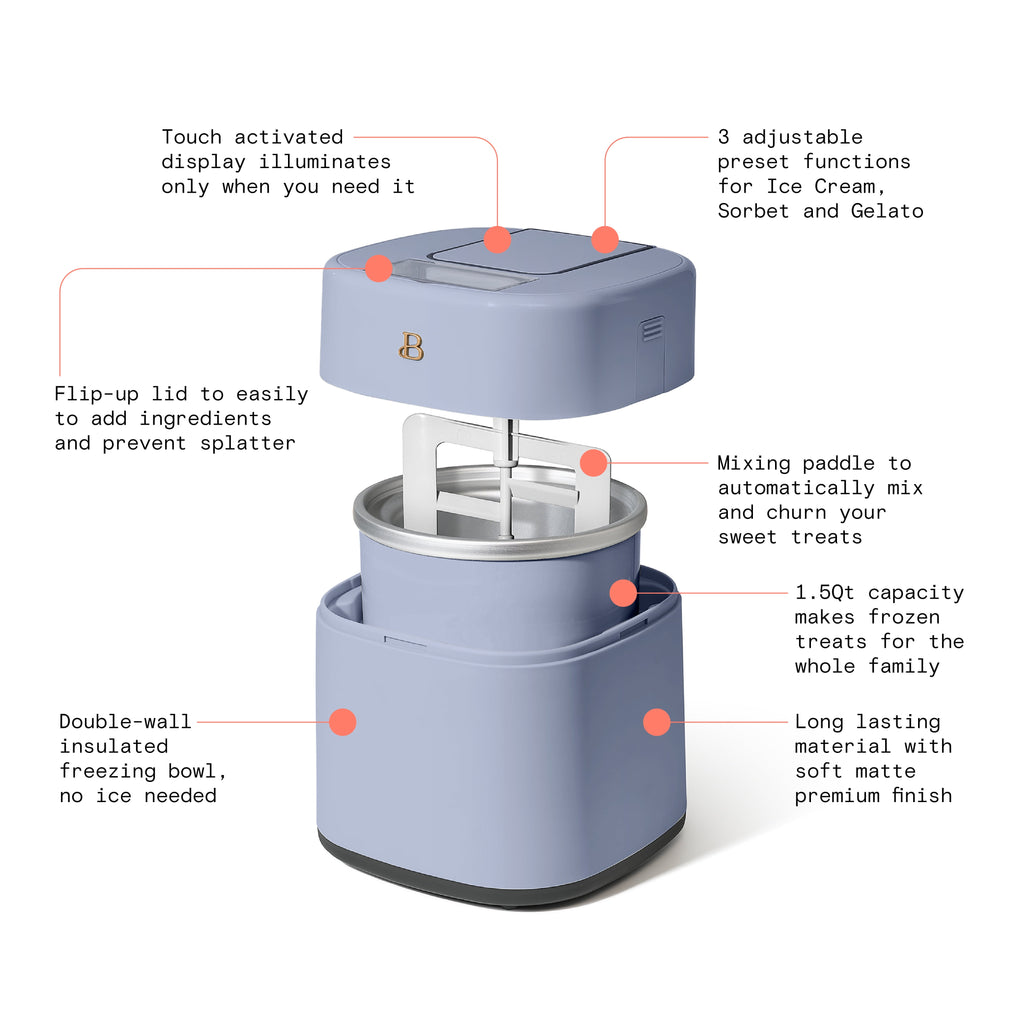 Touch activated display illuminates only when you need it

3 adjustable preset functions for Ice Cream, Sorbet and Gelato

Flip-up lid to easily to add ingredients and prevent splatter

B

Mixing paddle to automatically mix and churn your sweet treats

1.5Qt capacity makes frozen treats for the whole family

Double-wall insulated freezing bowl, no ice needed

Long lasting material with soft matte premium finish